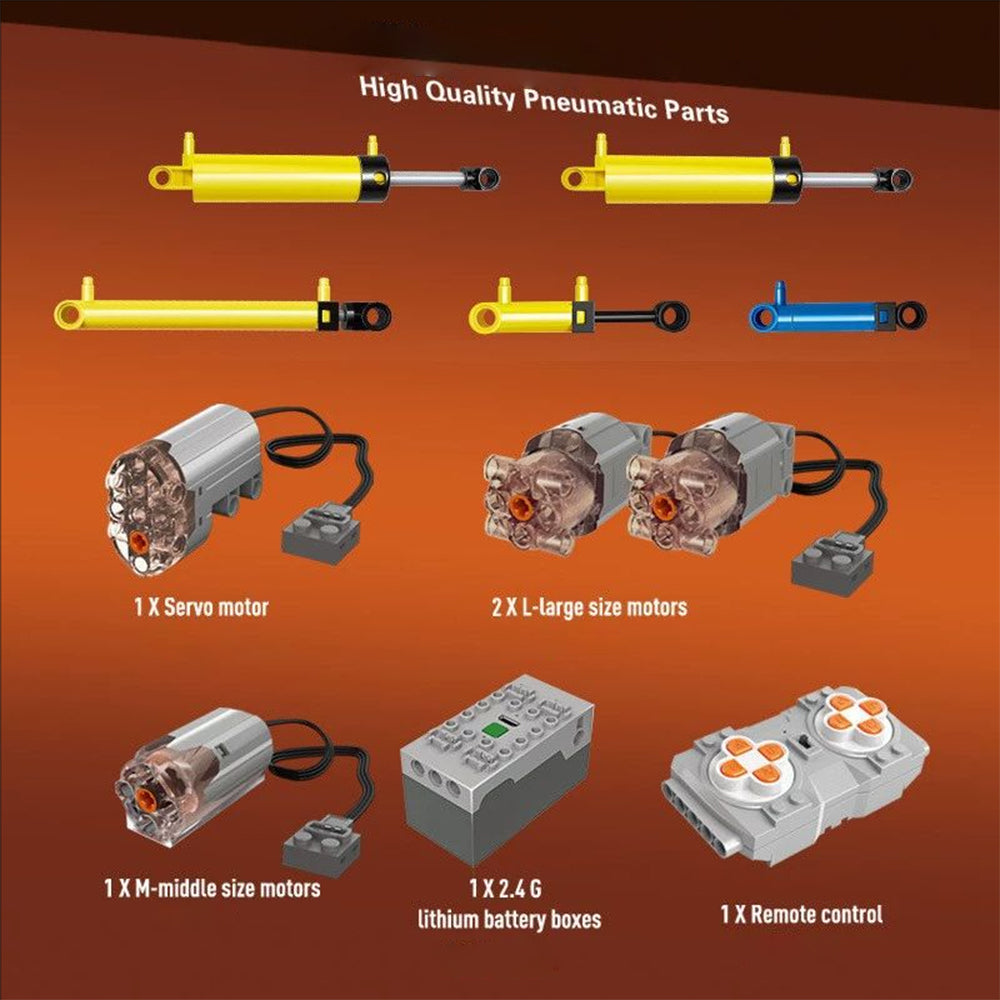 High Quality Pneumatic Parts

1 X Servo motor

2 X L-large size motors

1 X M-middle size motors

1 X 2.4 G lithium battery boxes

1 X Remote control