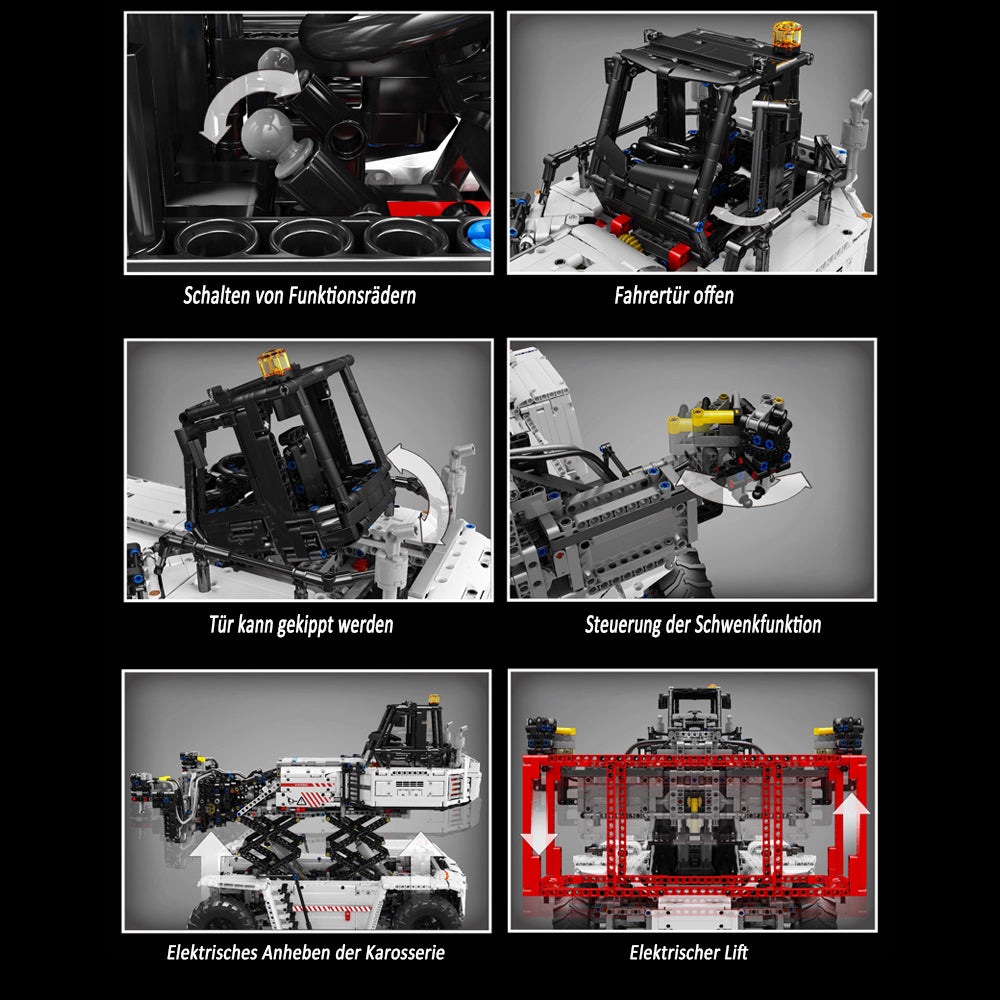 Schalten von Funktionsrädern

Fahrertür offen

Tür kann gekippt werden

Steuerung der Schwenkfunktion

Elektrisches Anheben der Karosserie

Elektrischer Lift