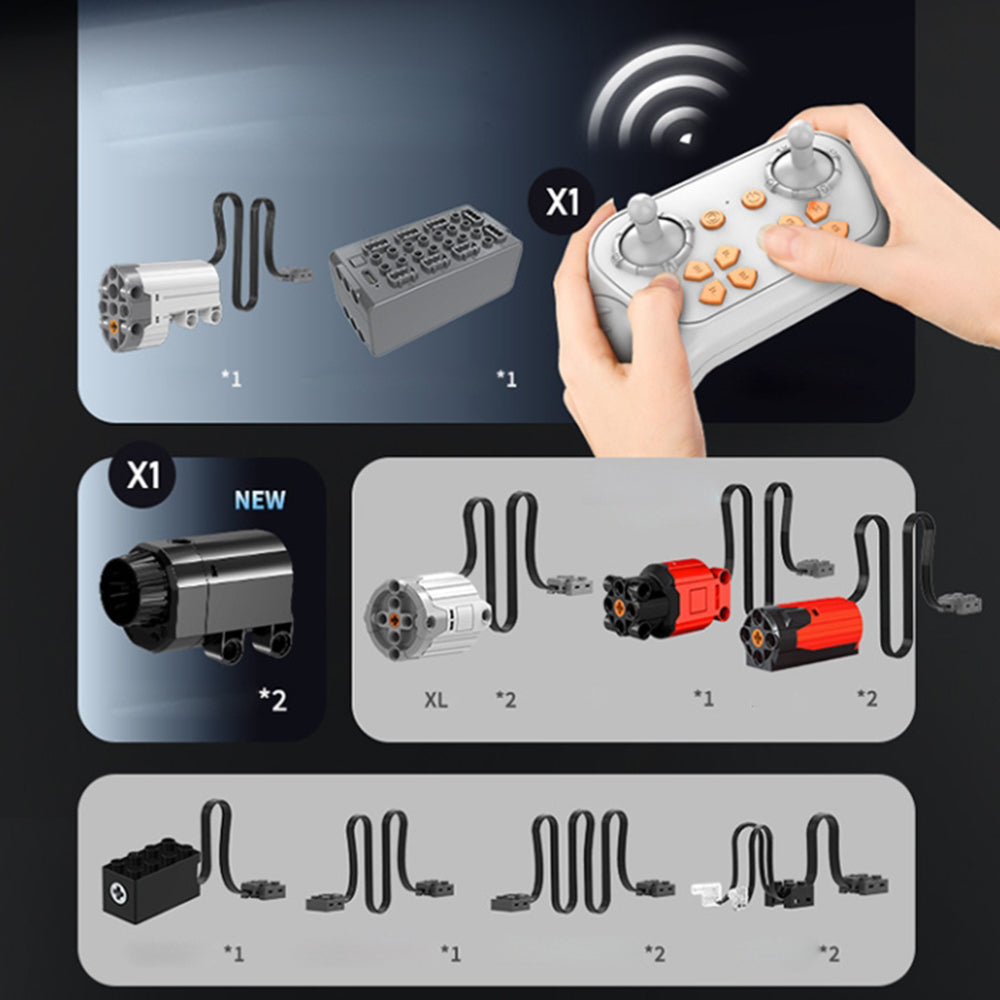 X1

*1

*1

X1

NEW

*2

XL *2

*1

*2

*1

*1

*2

*2