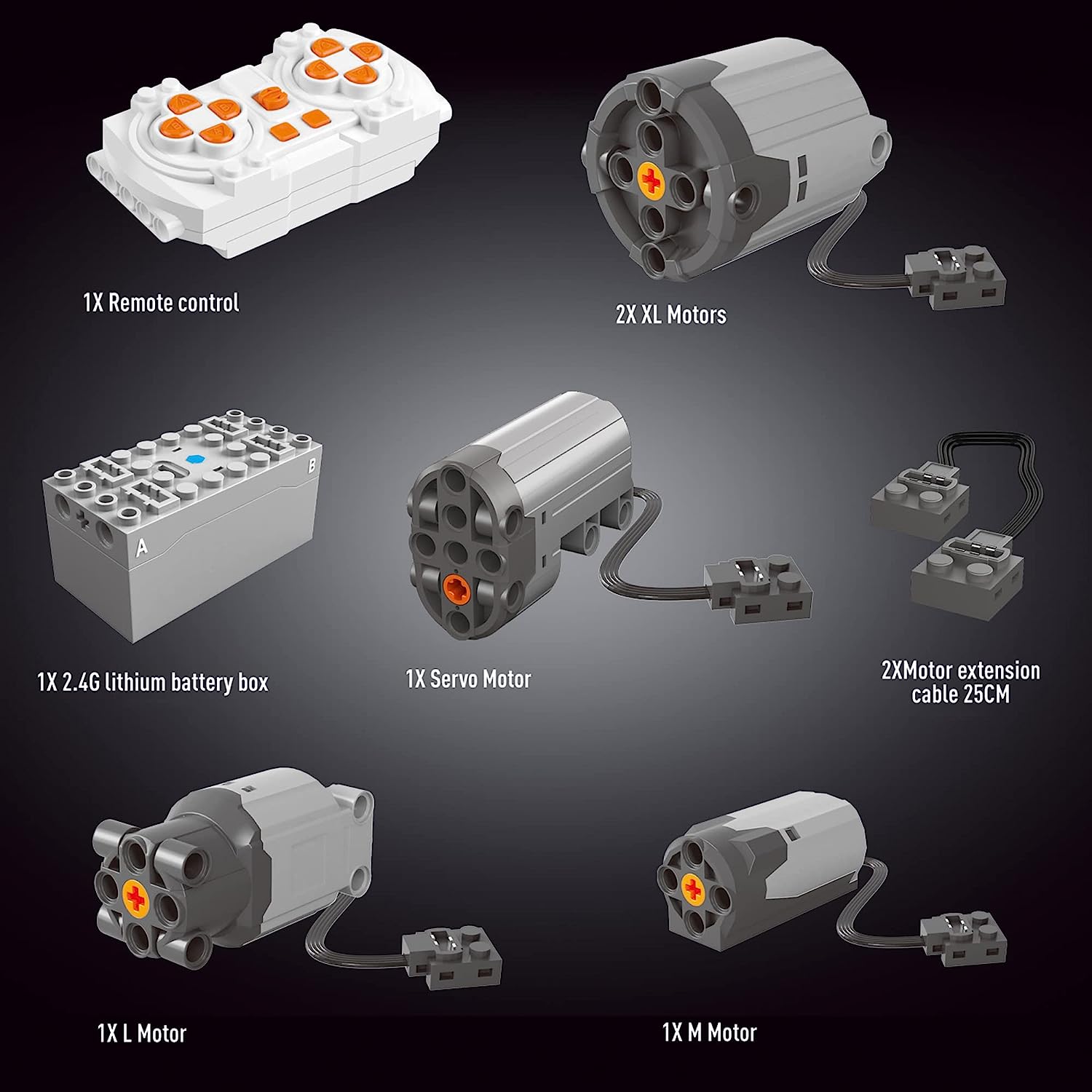 1X Remote control

2X XL Motors

B

A

1X 2.4G lithium battery box

1X Servo Motor

2XMotor extension cable 25CM

1X L Motor

1X M Motor