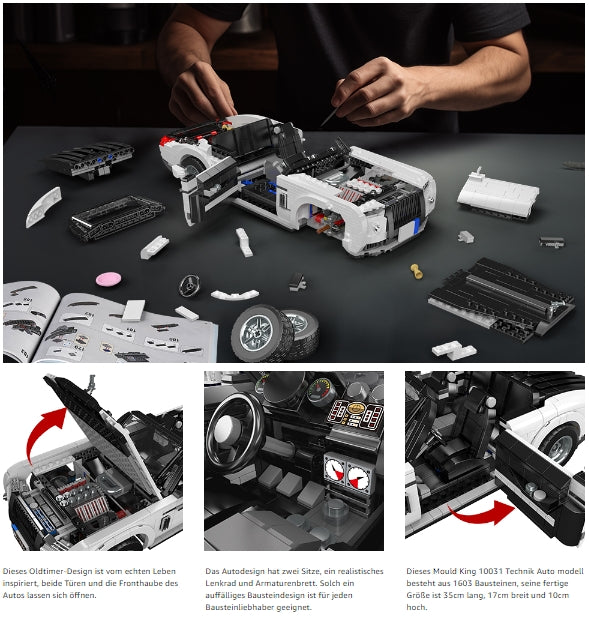 Dieses Oldtimer-Design ist vom echten Leben inspiriert, beide Türen und die Fronthaube des Autos lassen sich öffnen.

Das Autodesign hat zwei Sitze, ein realistisches Lenkrad und Armaturenbrett. Solch ein auffälliges Bausteindesign ist für jeden Bausteinliebhaber geeignet.

Dieses Mould King 10031 Technik Auto modell besteht aus 1603 Bausteinen, seine fertige Größe ist 35cm lang, 17cm breit und 10cm hoch.