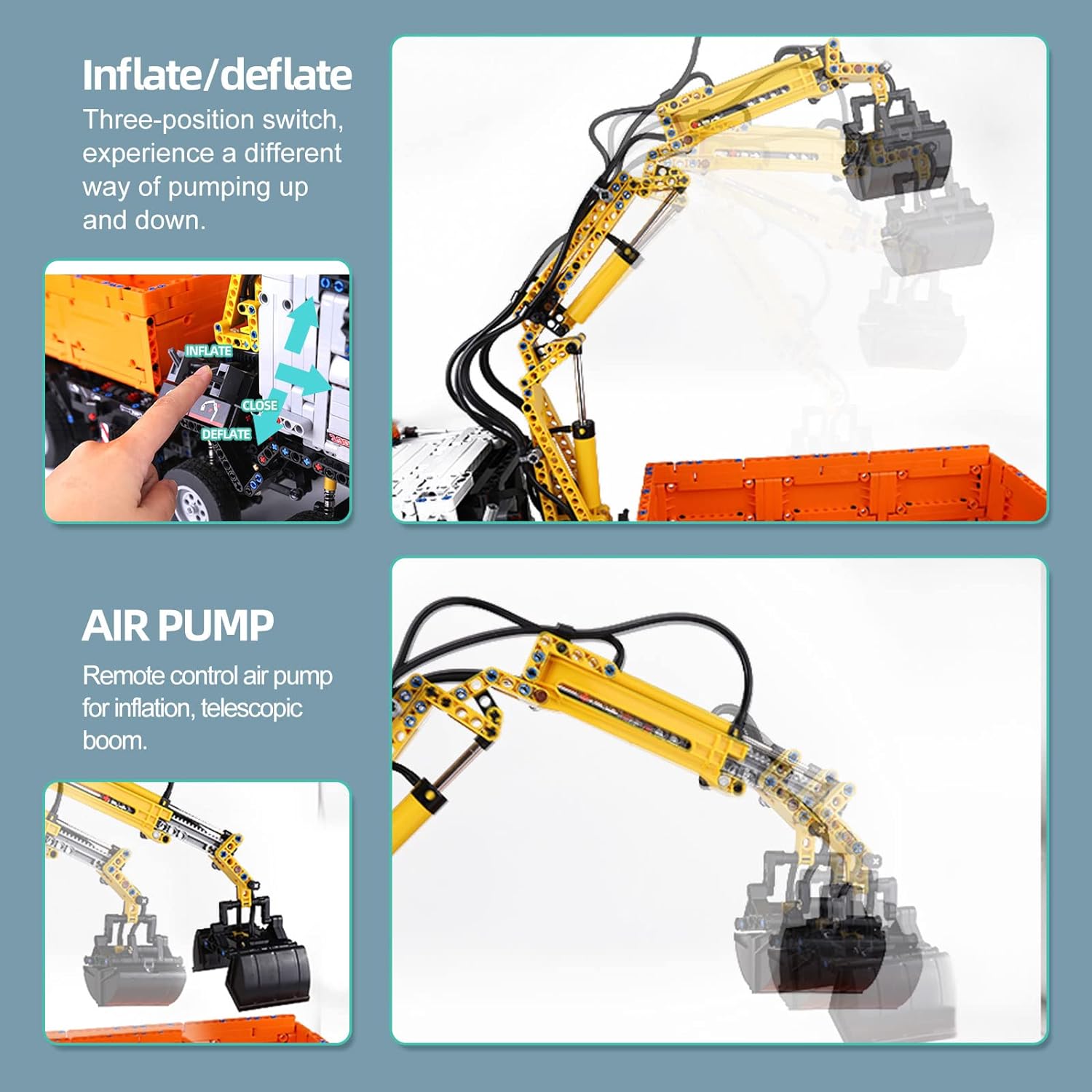 Inflate/deflate

Three-position switch, experience a different way of pumping up and down.

INFLATE

CLOSE

DEFLATE

AIR PUMP

Remote control air pump for inflation, telescopic boom.