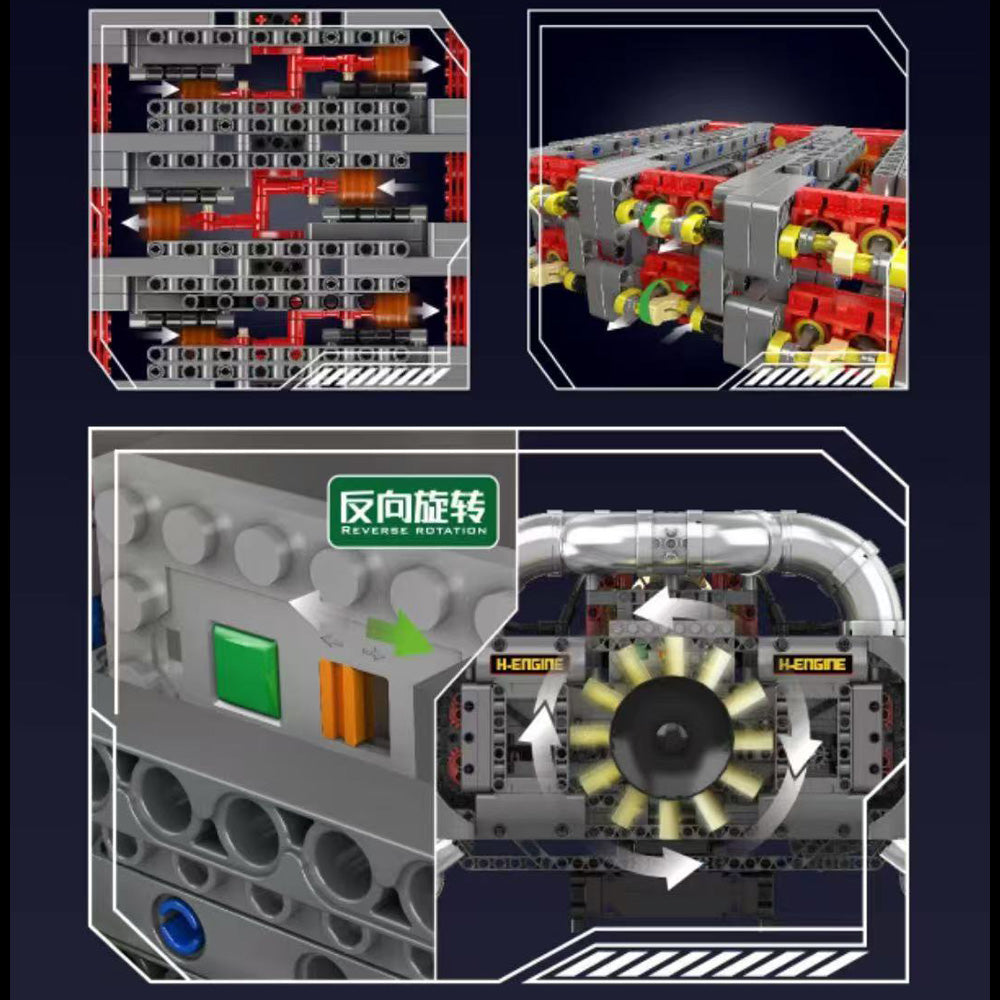 反向旋转
REVERSE ROTATION

H-ENGINE

H-ENGINE